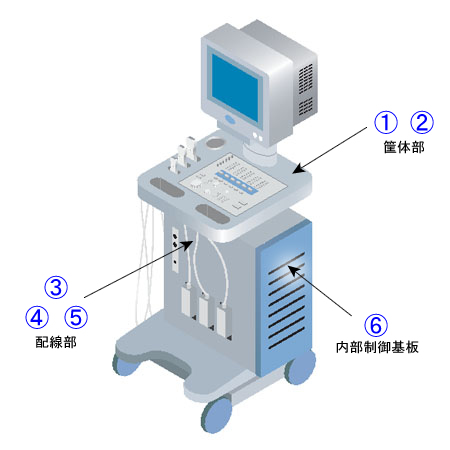 ① ②
筐体部

③
④ ⑤
配線部

⑥
内部制御基板